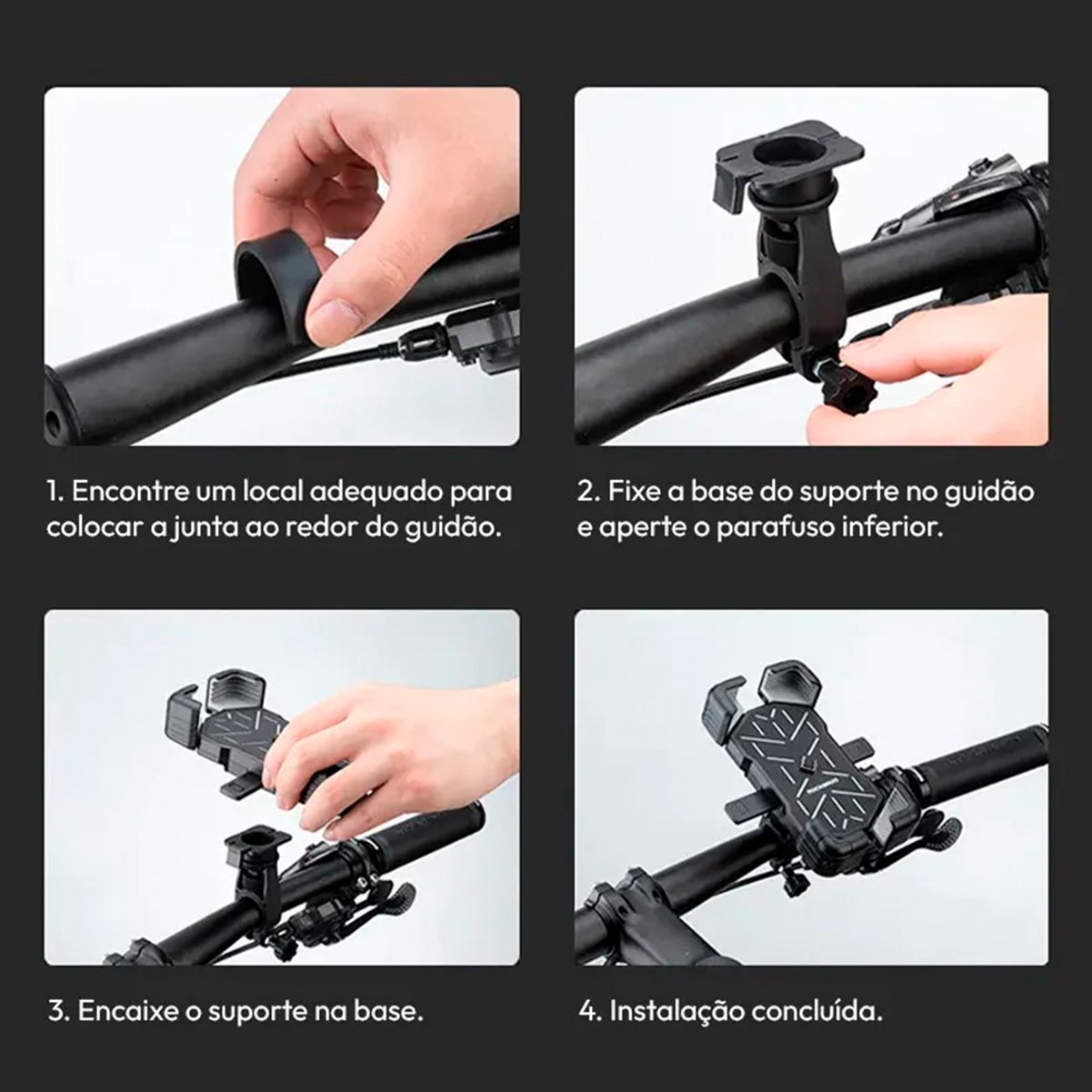 1. Encontre um local adequado para colocar a junta ao redor do guidão.

2. Fixe a base do suporte no guidão e aperte o parafuso inferior.

3. Encaixe o suporte na base.

4. Instalação concluída.