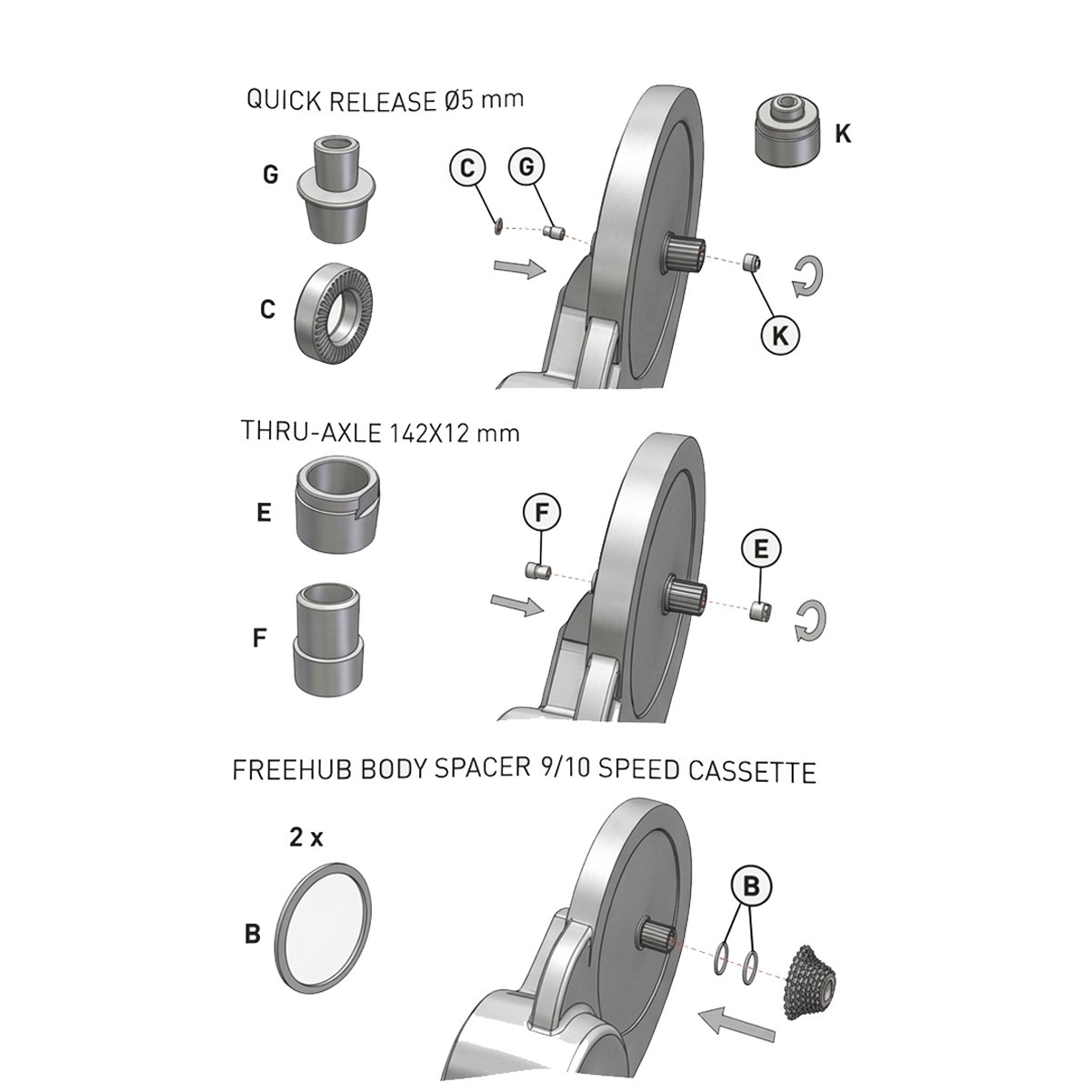 QUICK RELEASE Ø5 mm

G

C

C G

K

K

THRU-AXLE 142X12 mm

E

F

F

E

FREEHUB BODY SPACER 9/10 SPEED CASSETTE

2 x

B

B