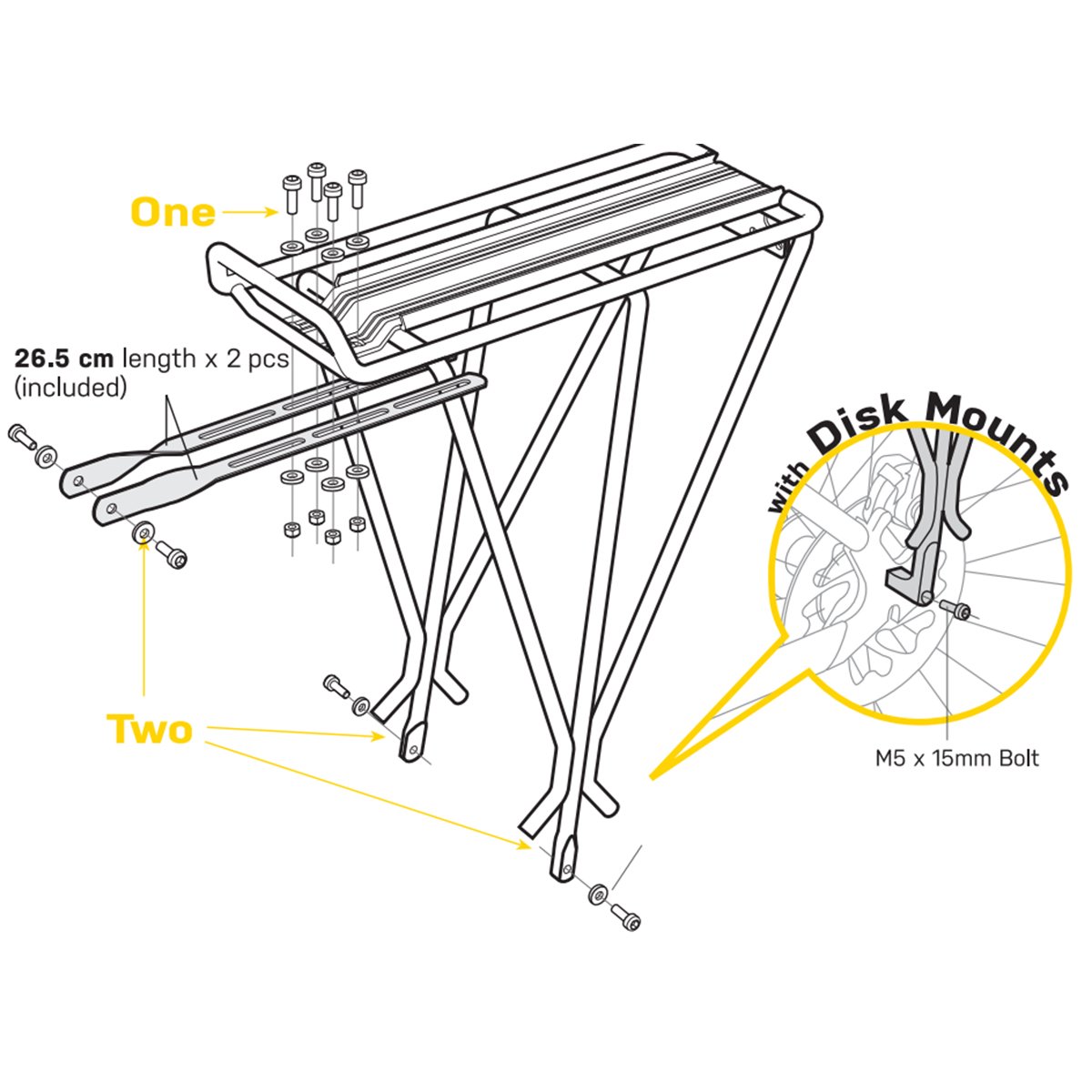 One

26.5 cm length x 2 pcs (included)

with Disk Mounts

Two

M5 x 15mm Bolt